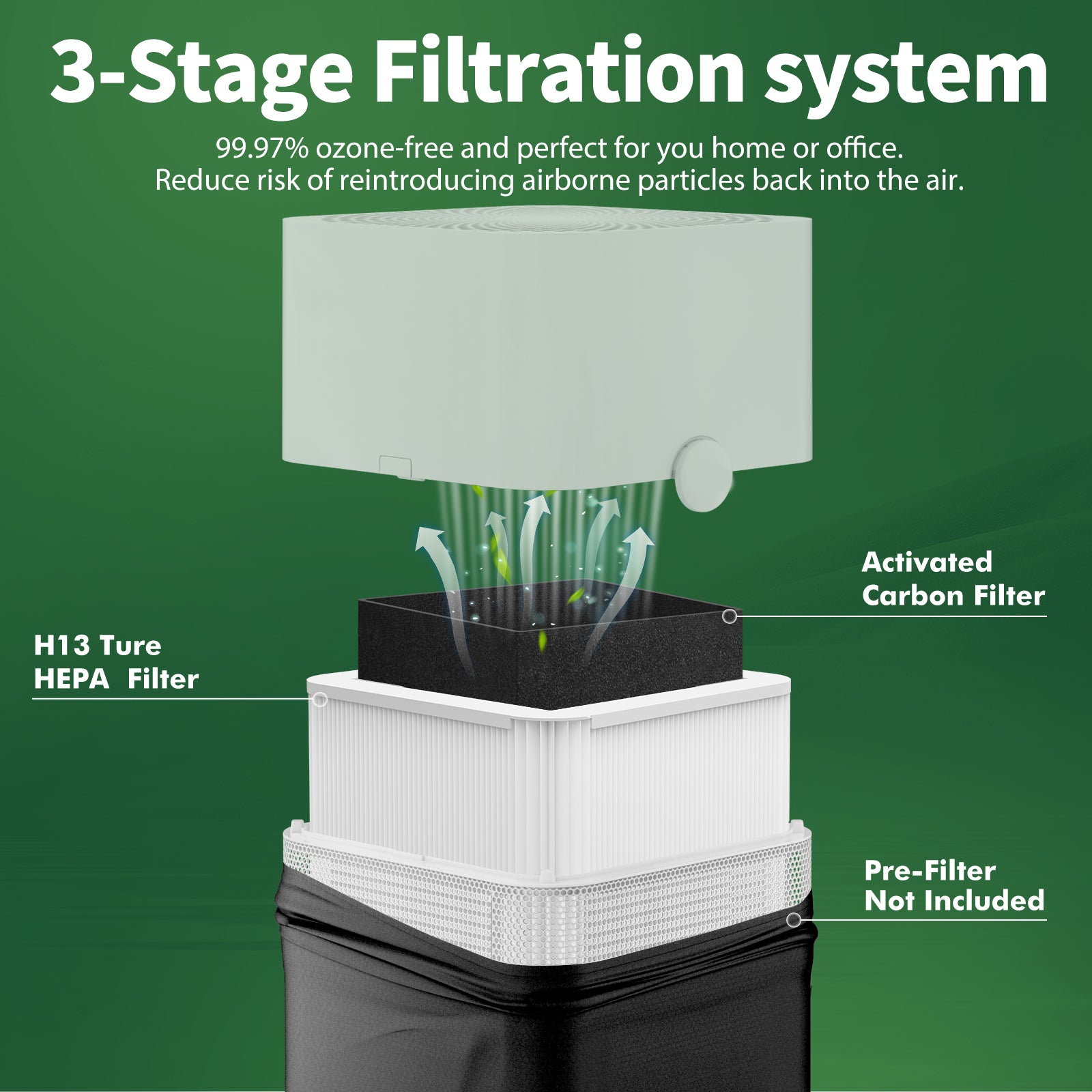 3-Stage Filtration system

99.97% ozone-free and perfect for you home or office.
Reduce risk of reintroducing airborne particles back into the air.

Activated
Carbon Filter

H13 Ture
HEPA Filter

Pre-Filter
Not Included